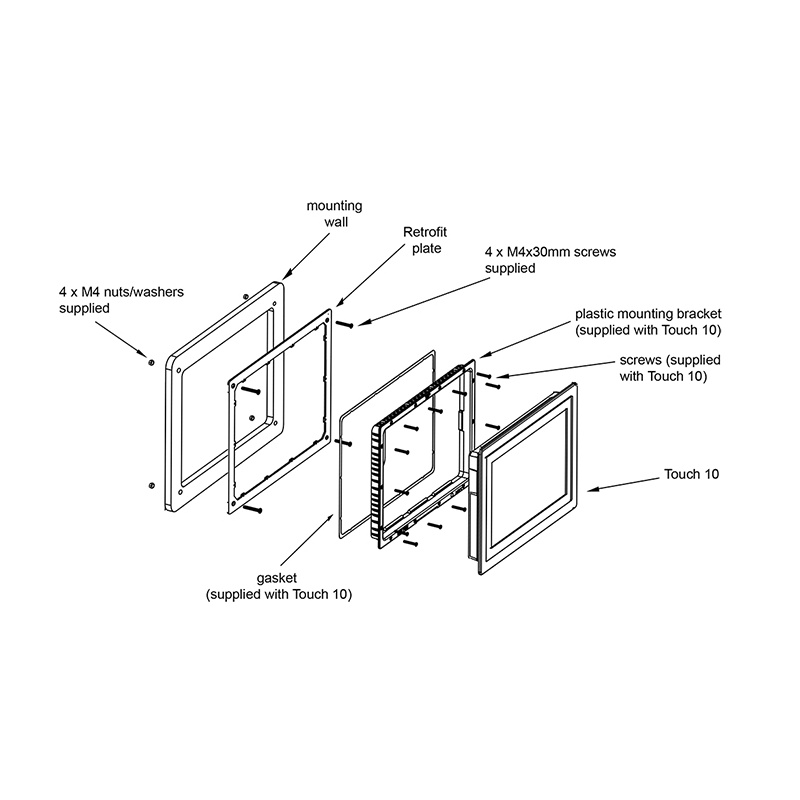 mounting wall

Retrofit plate

4 x M4x30mm screws supplied

4 x M4 nuts/washers supplied

plastic mounting bracket (supplied with Touch 10)

screws (supplied with Touch 10)

Touch 10

gasket (supplied with Touch 10)