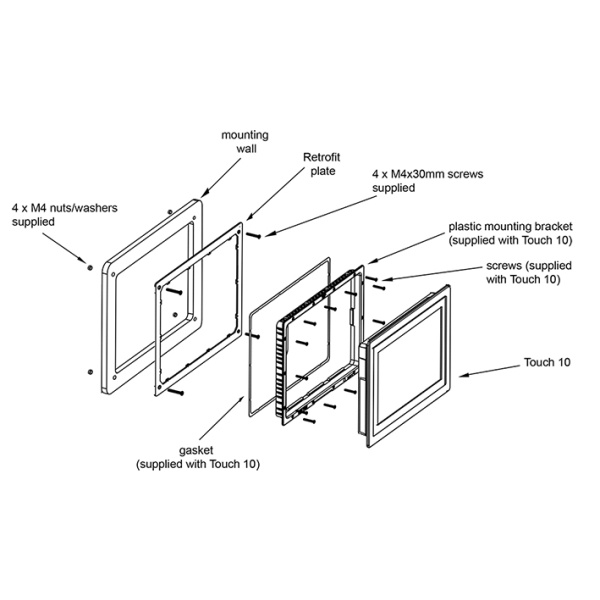 mounting wall

Retrofit plate

4 x M4x30mm screws supplied

4 x M4 nuts/washers supplied

plastic mounting bracket (supplied with Touch 10)

screws (supplied with Touch 10)

Touch 10

gasket (supplied with Touch 10)